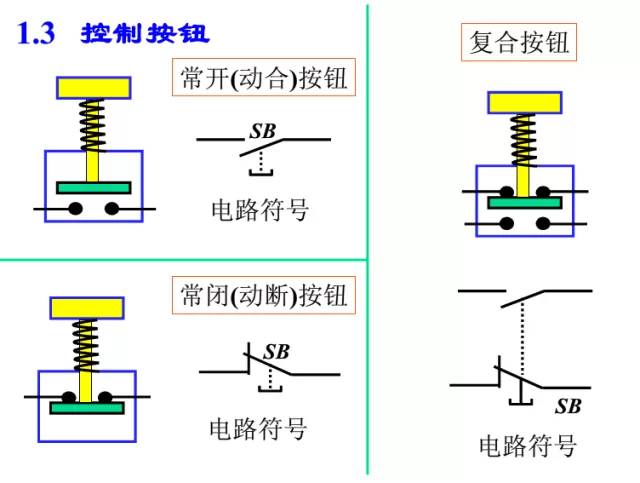 1.3 控制按钮

常开(动合)按钮

SB

电路符号

常闭(动断)按钮

SB

电路符号

复合按钮

SB

电路符号